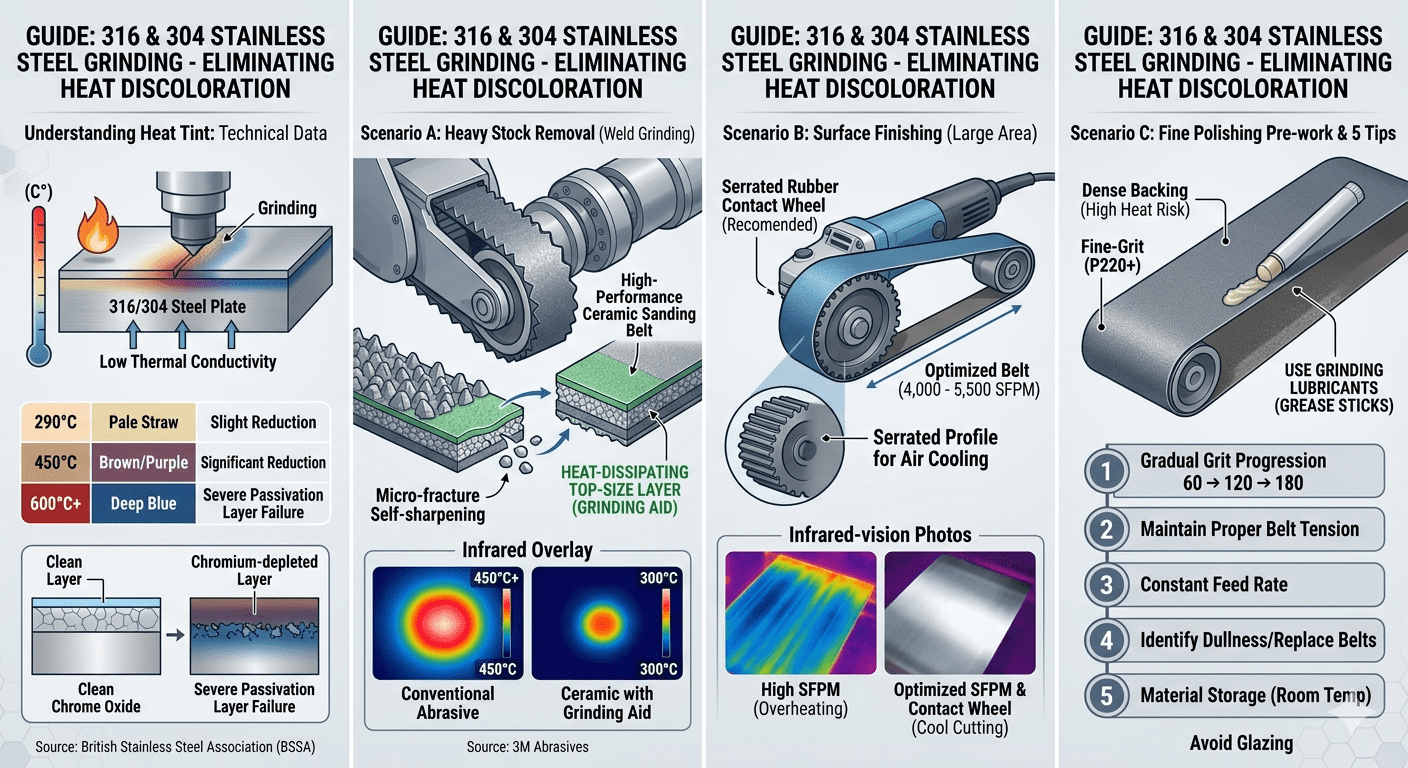 GUIDE: 316 & 304 STAINLESS STEEL GRINDING - ELIMINATING HEAT DISCOLORATION

Understanding Heat Tint: Technical Data

(C°)

Grinding

316/304 Steel Plate

Low Thermal Conductivity

| 290°C | Pale Straw | Slight Reduction |
|---|---|---|
| 450°C | Brown/Purple | Significant Reduction |
| 600°C+ | Deep Blue | Severe Passivation Layer Failure |

Clean Layer

Chromium-depleted Layer

Clean Chrome Oxide

Severe Passivation Layer Failure

Source: British Stainless Steel Association (BSSA)

GUIDE: 316 & 304 STAINLESS STEEL GRINDING - ELIMINATING HEAT DISCOLORATION

Scenario A: Heavy Stock Removal (Weld Grinding)

High-Performance Ceramic Sanding Belt

Micro-fracture Self-sharpening

HEAT-DISSIPATING TOP-SIZE LAYER (GRINDING AID)

Infrared Overlay

450°C+

450°C

300°C

300°C

Conventional Abrasive

Ceramic with Grinding Aid

Source: 3M Abrasives

GUIDE: 316 & 304 STAINLESS STEEL GRINDING - ELIMINATING HEAT DISCOLORATION

Scenario B: Surface Finishing (Large Area)

Serrated Rubber Contact Wheel (Recomended)

Optimized Belt (4,000 - 5,500 SFPM)

Serrated Profile for Air Cooling

Infrared-vision Photos

High SFPM (Overheating)

Optimized SFPM & Contact Wheel (Cool Cutting)

GUIDE: 316 & 304 STAINLESS STEEL GRINDING - ELIMINATING HEAT DISCOLORATION

Scenario C: Fine Polishing Pre-work & 5 Tips

Dense Backing (High Heat Risk)

Fine-Grit (P220+)

USE GRINDING LUBRICANTS (GREASE STICKS)

1 Gradual Grit Progression 60 → 120 → 180

2 Maintain Proper Belt Tension

3 Constant Feed Rate

4 Identify Dullness/Replace Belts

5 Material Storage (Room Temp)

Avoid Glazing