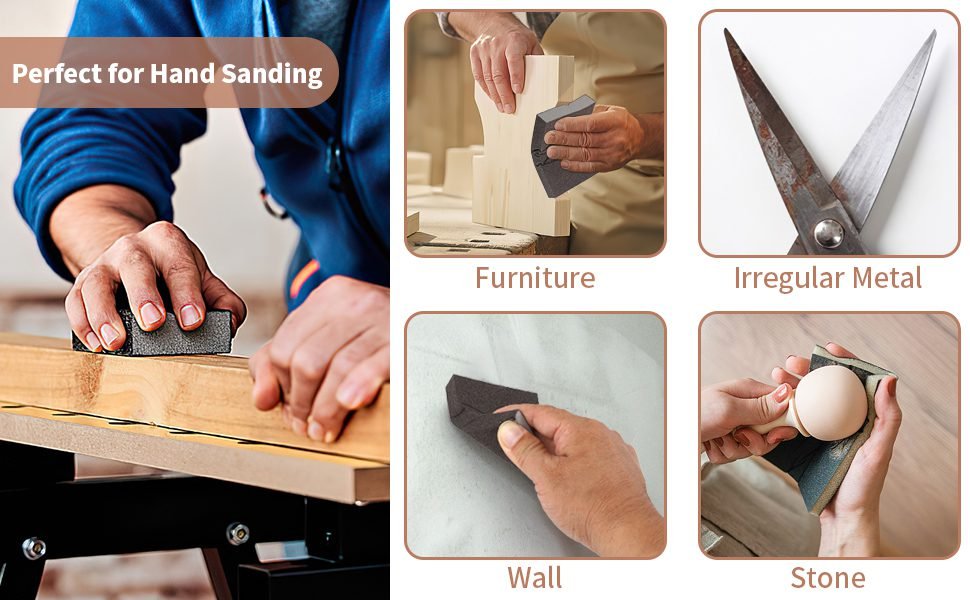 Perfect for Hand Sanding

Furniture

Irregular Metal

Wall

Stone