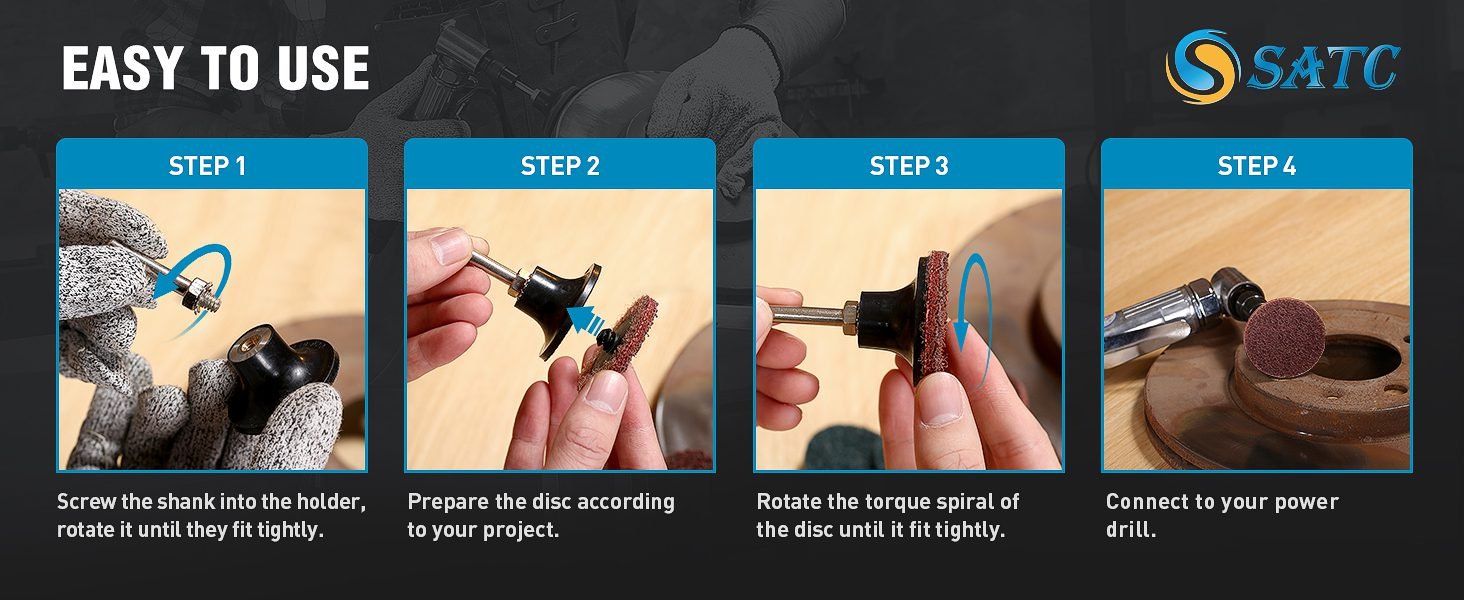 EASY TO USE

SATC

STEP 1

Screw the shank into the holder, rotate it until they fit tightly.

STEP 2

Prepare the disc according to your project.

STEP 3

Rotate the torque spiral of the disc until it fit tightly.

STEP 4

Connect to your power drill.